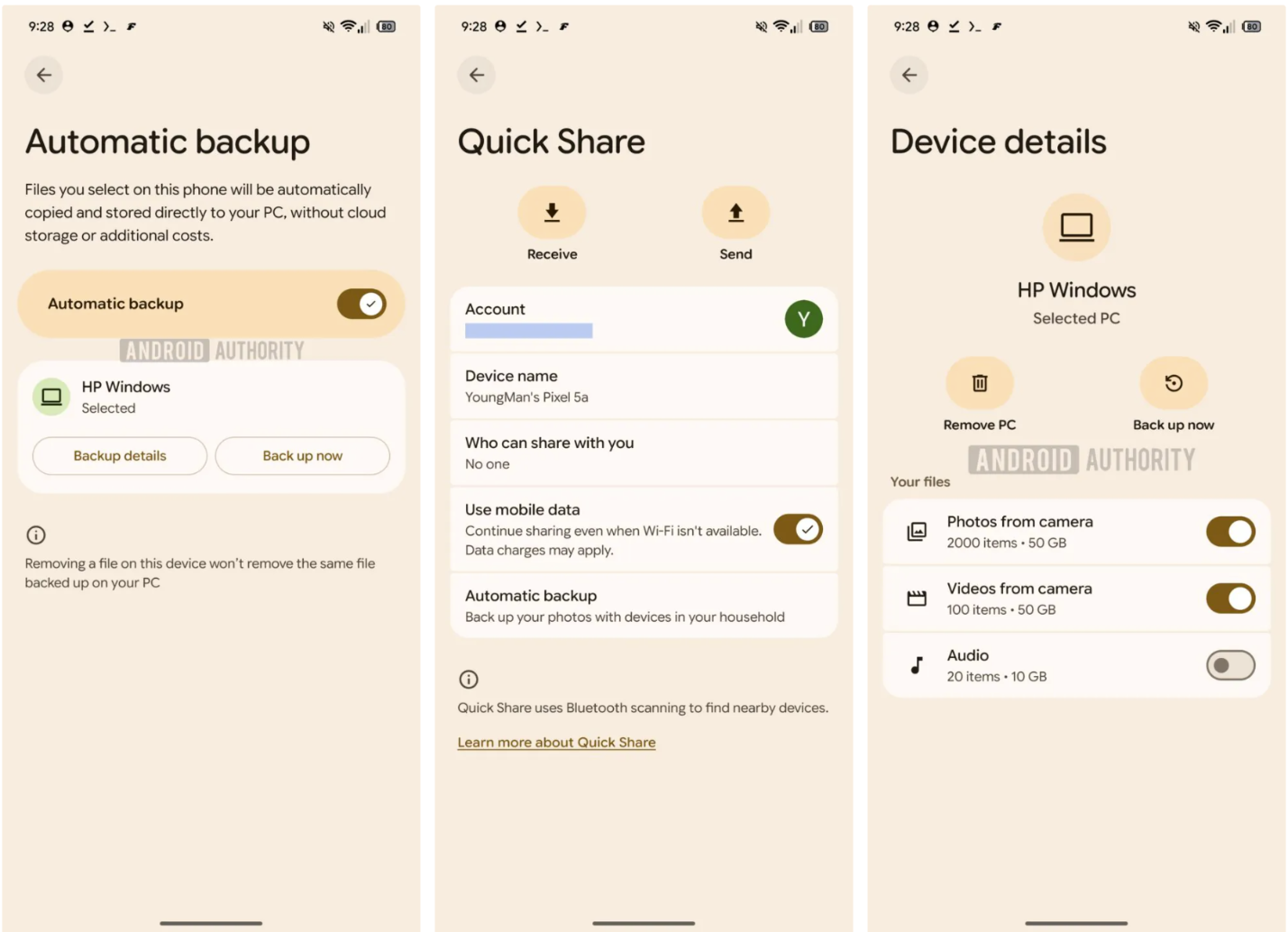 9:28 80

Automatic backup

Files you select on this phone will be automatically copied and stored directly to your PC, without cloud storage or additional costs.

Automatic backup

ANDROID AUTHORITY

HP Windows
Selected

Backup details

Back up now

Removing a file on this device won't remove the same file backed up on your PC

9:28 80

Quick Share

Receive

Send

Account

Y

Device name
YoungMan's Pixel 5a

Who can share with you
No one

Use mobile data
Continue sharing even when Wi-Fi isn't available. Data charges may apply.

Automatic backup
Back up your photos with devices in your household

Quick Share uses Bluetooth scanning to find nearby devices.

Learn more about Quick Share

9:28 80

Device details

HP Windows
Selected PC

Remove PC

Back up now

ANDROID AUTHORITY

Your files

Photos from camera
2000 items • 50 GB

Videos from camera
100 items • 50 GB

Audio
20 items • 10 GB