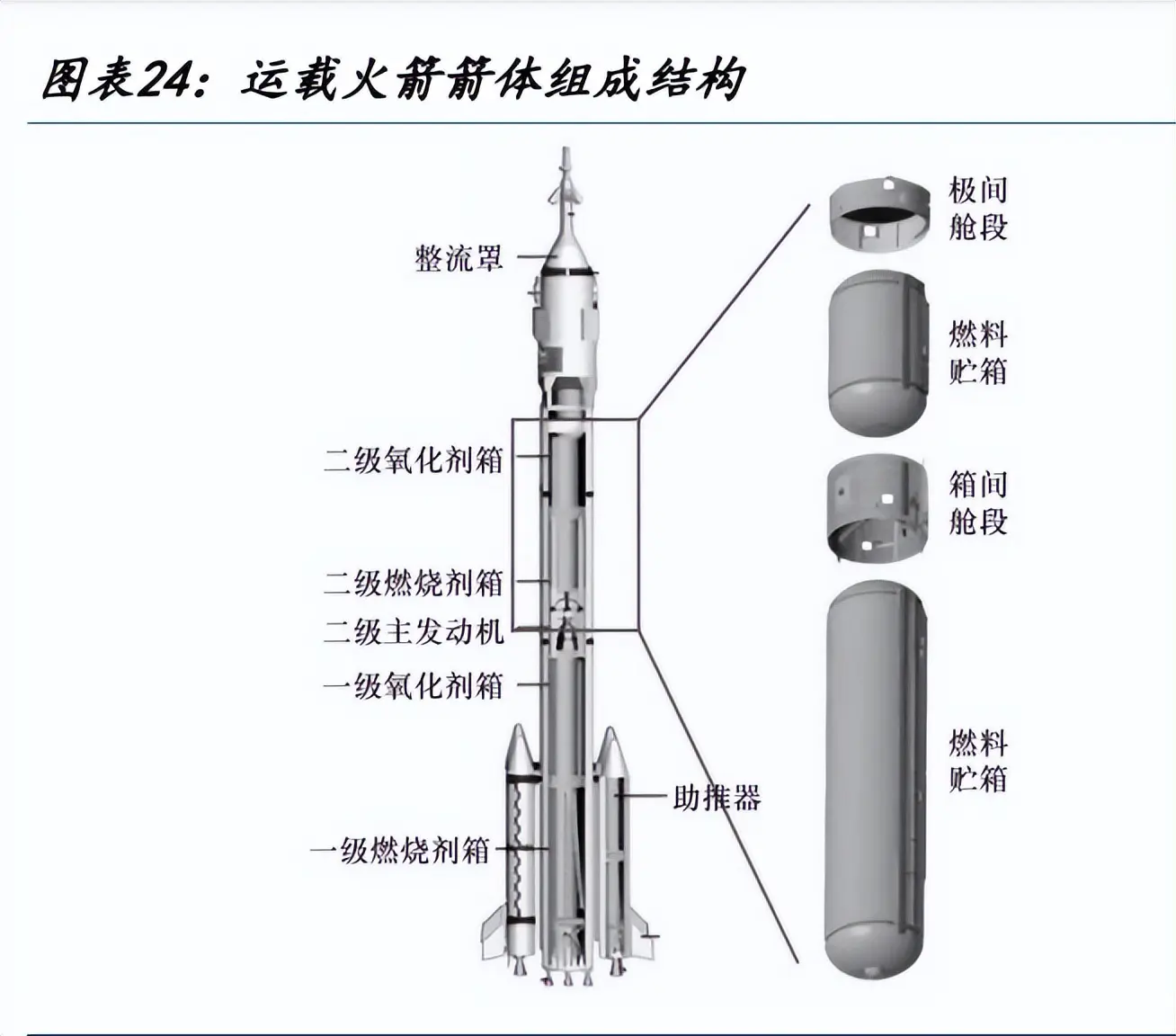 图表24：运载火箭箭体组成结构

整流罩

二级氧化剂箱

二级燃烧剂箱

二级主发动机

一级氧化剂箱

助推器

一级燃烧剂箱

极间舱段

燃料贮箱

箱间舱段

燃料贮箱