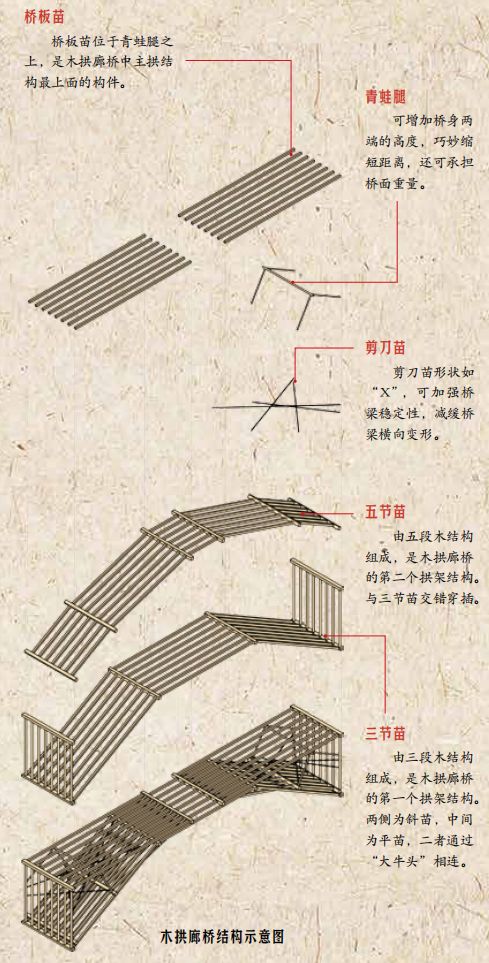 桥板苗

桥板苗位于青蛙腿之上，是木拱廊桥中主拱结构最上面的构件。

青蛙腿

可增加桥身两端的高度，巧妙缩短距离，还可承担桥面重量。

剪刀苗

剪刀苗形状如“X”，可加强桥梁稳定性，减缓桥梁横向变形。

五节苗

由五段木结构组成，是木拱廊桥的第二个拱架结构。与三节苗交错穿插。

三节苗

由三段木结构组成，是木拱廊桥的第一个拱架结构。两侧为斜苗，中间为平苗，二者通过“大牛头”相连。

木拱廊桥结构示意图