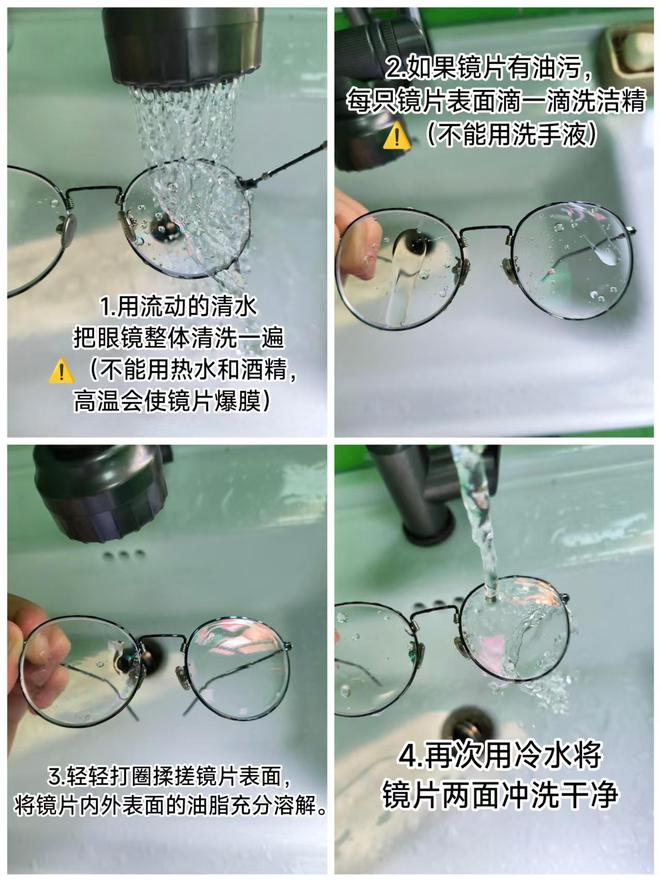 1.用流动的清水
把眼镜整体清洗一遍
⚠️（不能用热水和酒精，
高温会使镜片爆膜）

2.如果镜片有油污，
每只镜片表面滴一滴洗洁精
⚠️（不能用洗手液）

3.轻轻打圈揉搓镜片表面，
将镜片内外表面的油脂充分溶解。

4.再次用冷水将
镜片两面冲洗干净