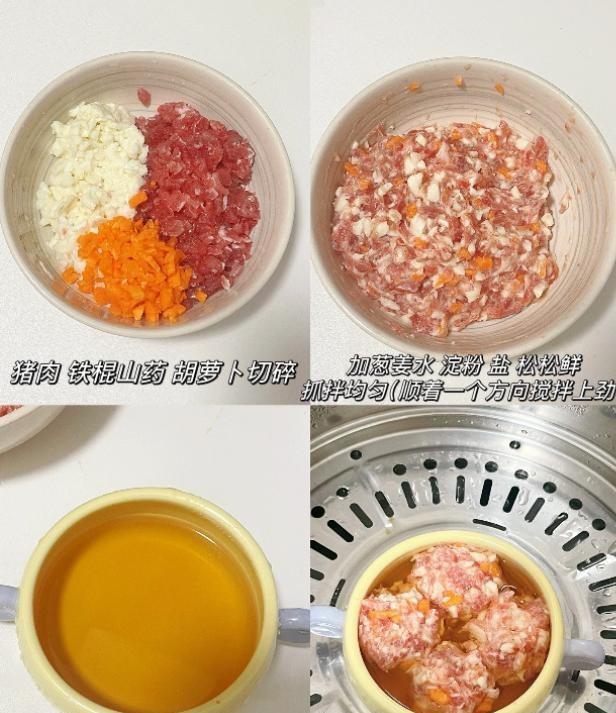 猪肉 铁棍山药 胡萝卜切碎

加葱姜水 淀粉 盐 松松鲜
抓拌均匀(顺着一个方向搅拌上劲