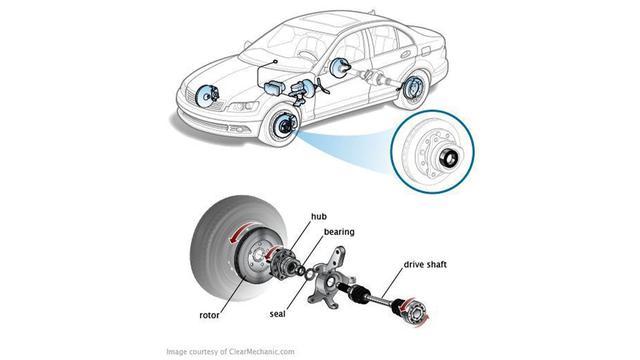 hub
bearing
drive shaft
rotor
seal
Image courtesy of ClearMechanic.com