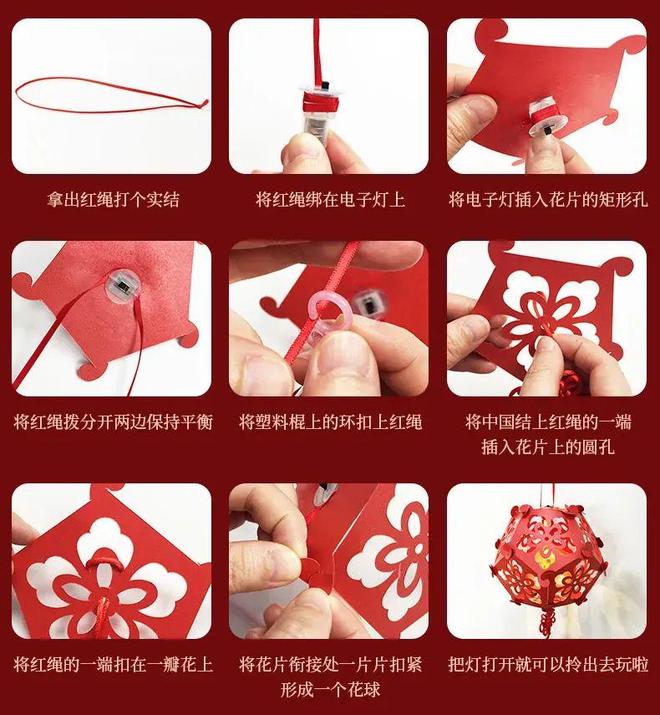 拿出红绳打个实结

将红绳绑在电子灯上

将电子灯插入花片的矩形孔

将红绳拨分开两边保持平衡

将塑料棍上的环扣上红绳

将中国结上红绳的一端插入花片上的圆孔

将红绳的一端扣在一瓣花上

将花片衔接处一片片扣紧形成一个花球

把灯打开就可以拎出去玩啦