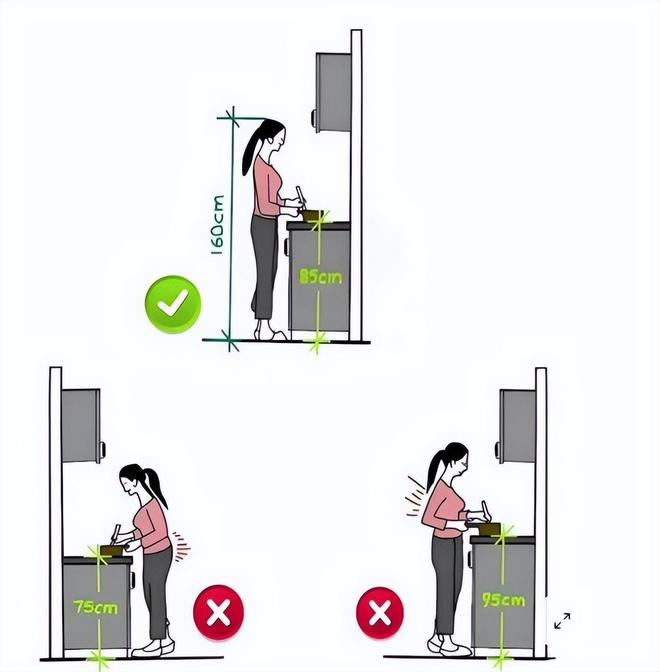 160cm
85cm
75cm
95cm