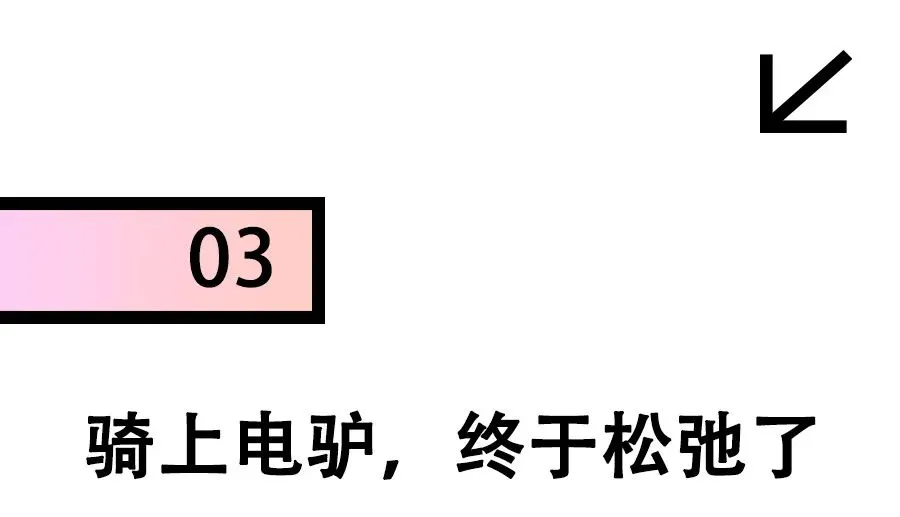 03

骑上电驴，终于松弛了