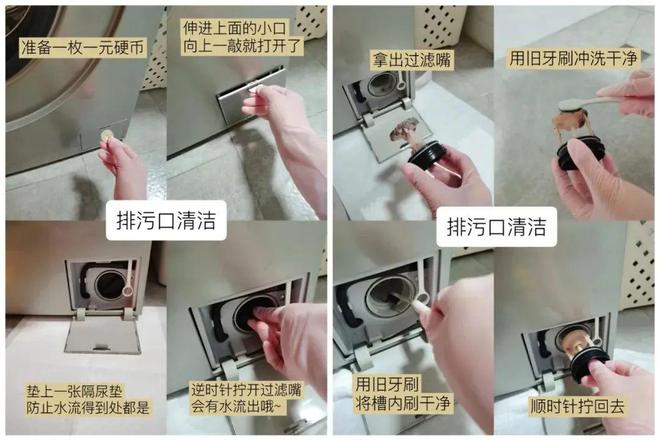 准备一枚一元硬币

伸进上面的小口
向上一敲就打开了

排污口清洁

垫上一张隔尿垫
防止水流得到处都是

逆时针拧开过滤嘴
会有水流出哦~

拿出过滤嘴

用旧牙刷冲洗干净

排污口清洁

用旧牙刷
将槽内刷干净

顺时针拧回去